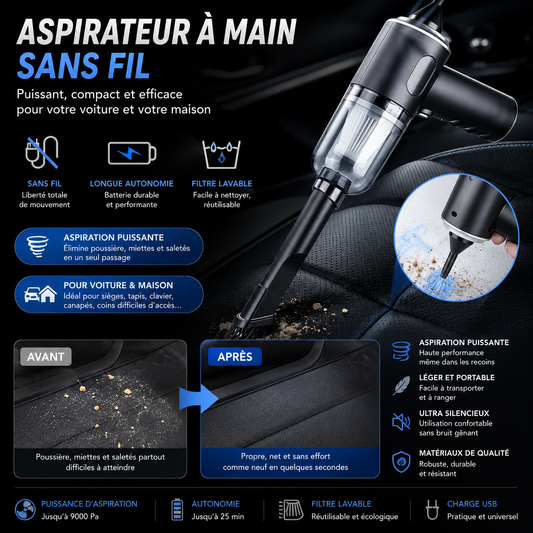 ASPIRATEUR À MAIN
SANS FIL

Puissant, compact et efficace pour votre voiture et votre maison

SANS FIL
Liberté totale de mouvement

LONGUE AUTONOMIE
Batterie durable et performante

FILTRE LAVABLE
Facile à nettoyer, réutilisable

ASPIRATION PUISSANTE
Élimine poussière, miettes et saletés en un seul passage

POUR VOITURE & MAISON
Idéal pour sièges, tapis, clavier, canapés, coins difficiles d'accès...

AVANT
Poussière, miettes et saletés partout difficiles à atteindre

APRÈS
Propre, net et sans effort comme neuf en quelques secondes

ASPIRATION PUISSANTE
Haute performance même dans les recoins

LÉGER ET PORTABLE
Facile à transporter et à ranger

ULTRA SILENCIEUX
Utilisation confortable sans bruit gênant

MATÉRIAUX DE QUALITÉ
Robuste, durable et résistant

PUISSANCE D'ASPIRATION
Jusqu'à 9000 Pa

AUTONOMIE
Jusqu'à 25 min

FILTRE LAVABLE
Réutilisable et écologique

CHARGE USB
Pratique et universel